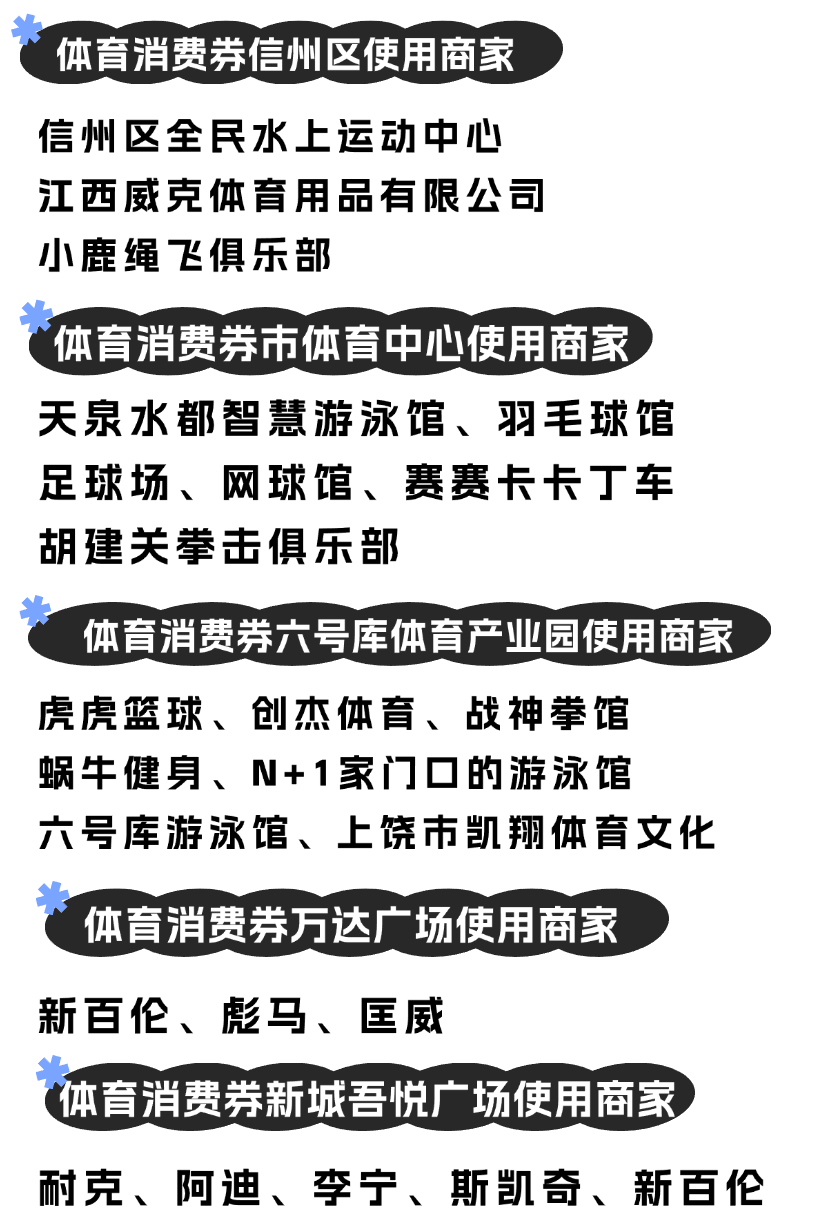 体育消费券信州区使用商家

信州区全民水上运动中心
江西威克体育用品有限公司
小鹿绳飞俱乐部

体育消费券市体育中心使用商家

天泉水都智慧游泳馆、羽毛球馆
足球场、网球馆、赛赛卡卡丁车
胡建关拳击俱乐部

体育消费券六号库体育产业园使用商家

虎虎篮球、创杰体育、战神拳馆
蜗牛健身、N+1家门口的游泳馆
六号库游泳馆、上饶市凯翔体育文化

体育消费券万达广场使用商家

新百伦、彪马、匡威

体育消费券新城吾悦广场使用商家

耐克、阿迪、李宁、斯凯奇、新百伦